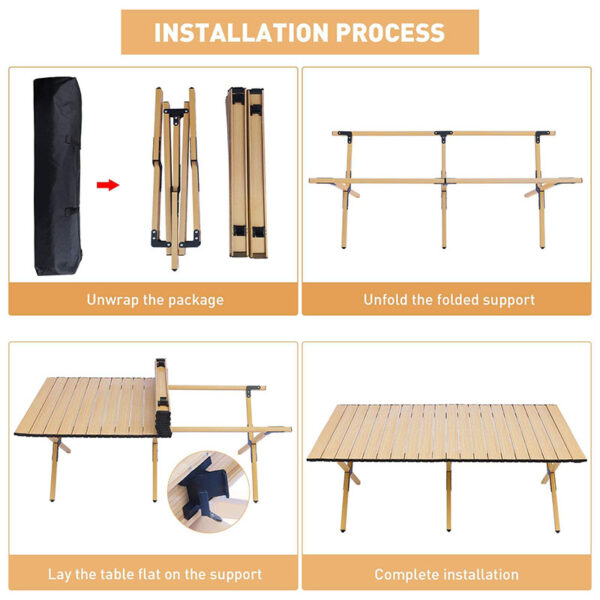 INSTALLATION PROCESS

Unwrap the package

Unfold the folded support

Lay the table flat on the support

Complete installation